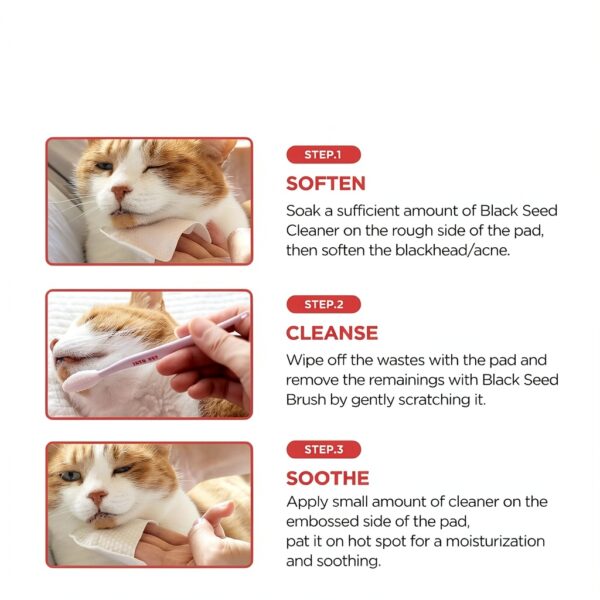 STEP.1

SOFTEN

Soak a sufficient amount of Black Seed Cleaner on the rough side of the pad, then soften the blackhead/acne.

STEP.2

CLEANSE

Wipe off the wastes with the pad and remove the remainings with Black Seed Brush by gently scratching it.

STEP.3

SOOTHE

Apply small amount of cleaner on the embossed side of the pad,
pat it on hot spot for a moisturization and soothing.